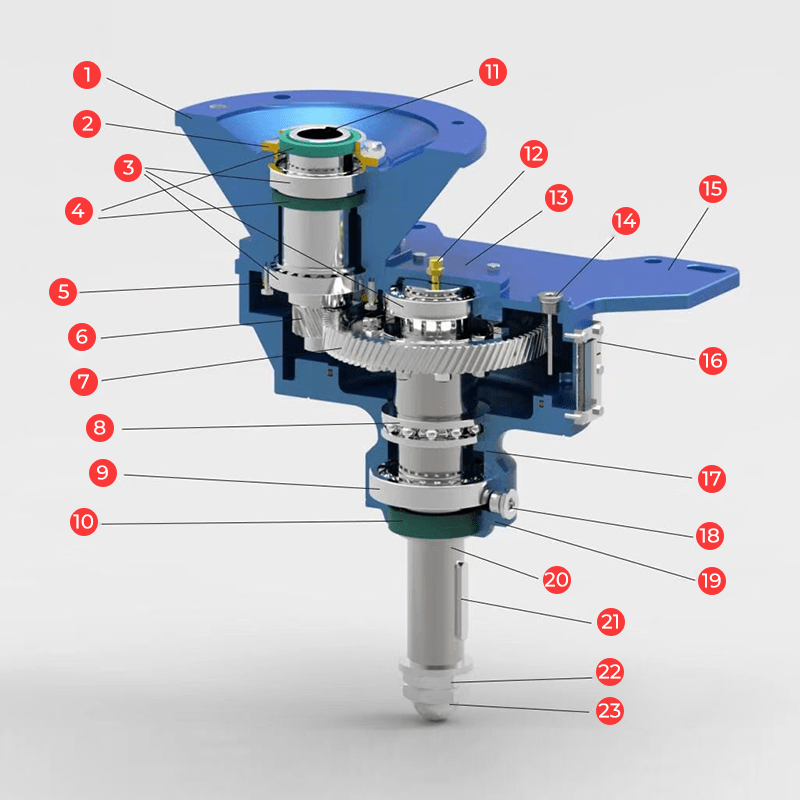 1
2
3
4
5
6
7
8
9
10
11
12
13
14
15
16
17
18
19
20
21
22
23