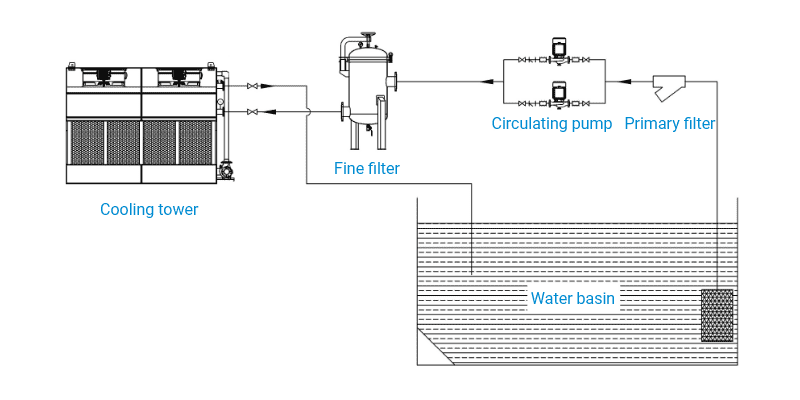 Circulating pump
Primary filter
Fine filter
Cooling tower
Water basin